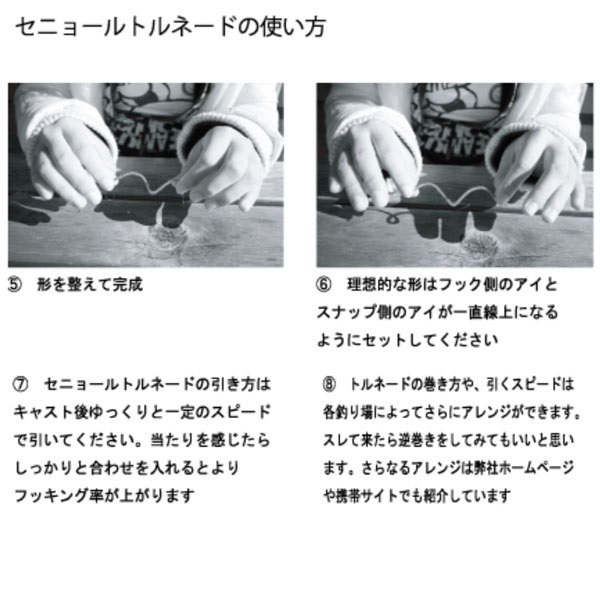 セニョールトルネードの使い方

⑤　形を整えて完成

⑥　理想的な形はフック側のアイとスナップ側のアイが一直線上になるようにセットしてください

⑦　セニョールトルネードの引き方はキャスト後ゆっくりと一定のスピードで引いてください。当たりを感じたらしっかりと合わせを入れるとよりフッキング率が上がります

⑧　トルネードの巻き方や、引くスピードは各釣り場によってさらにアレンジができます。スレて来たら逆巻きをしてみてもいいと思います。さらなるアレンジは弊社ホームページや携帯サイトでも紹介しています